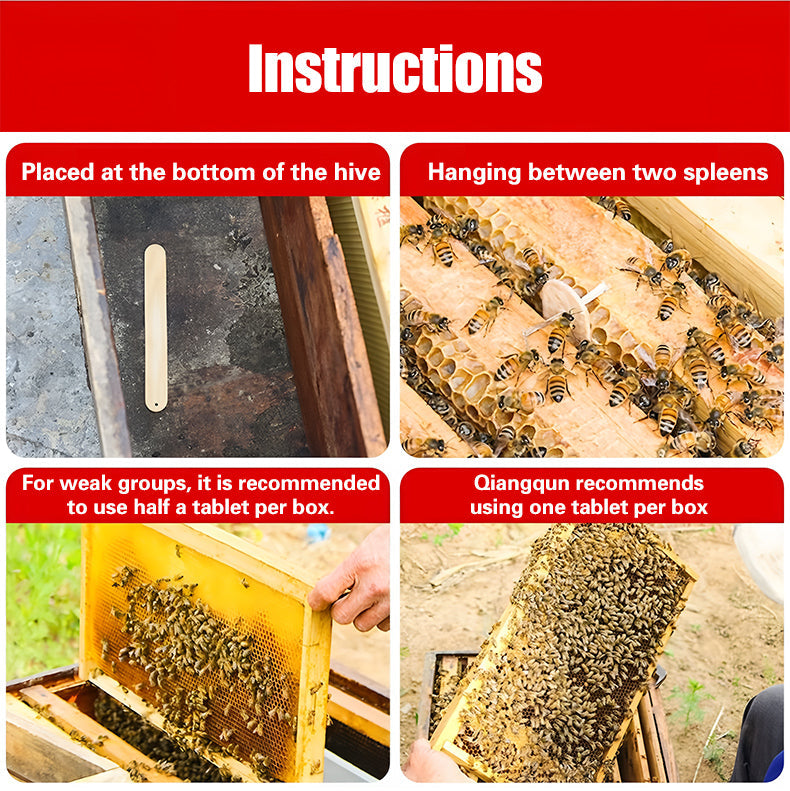 Instructions

Placed at the bottom of the hive

Hanging between two spleens

For weak groups, it is recommended to use half a tablet per box.

Qiangqun recommends using one tablet per box